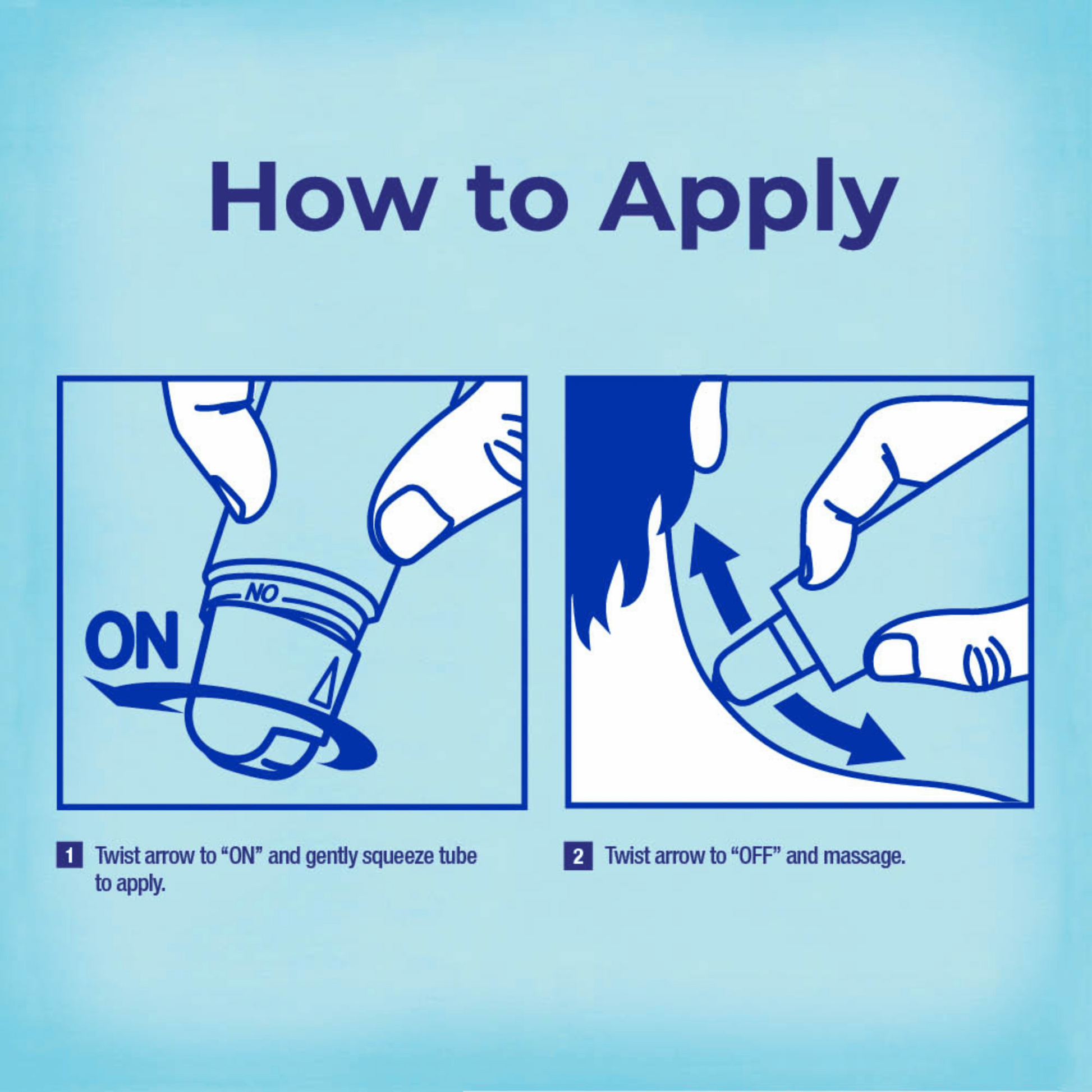 How to Apply

NO

ON

1 Twist arrow to “ON” and gently squeeze tube to apply.

2 Twist arrow to “OFF” and massage.